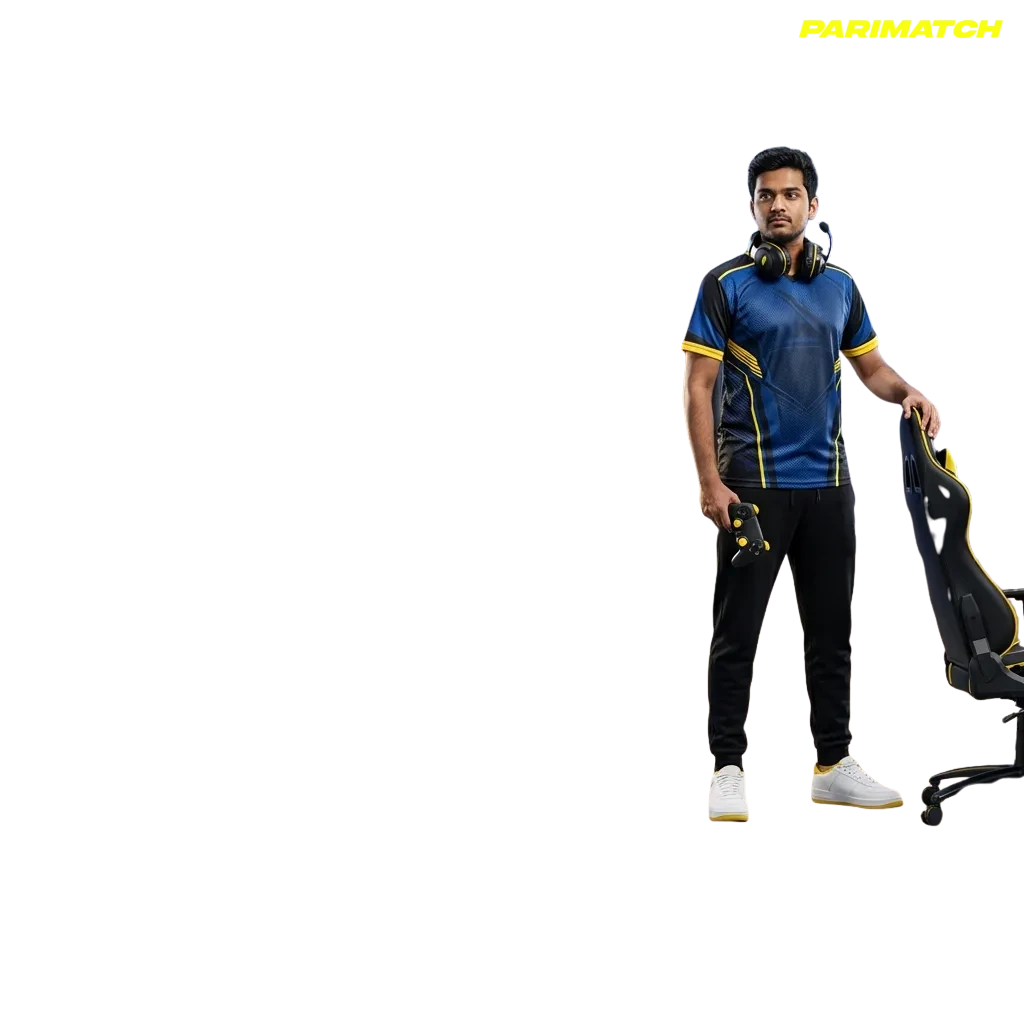 PARIMATCH